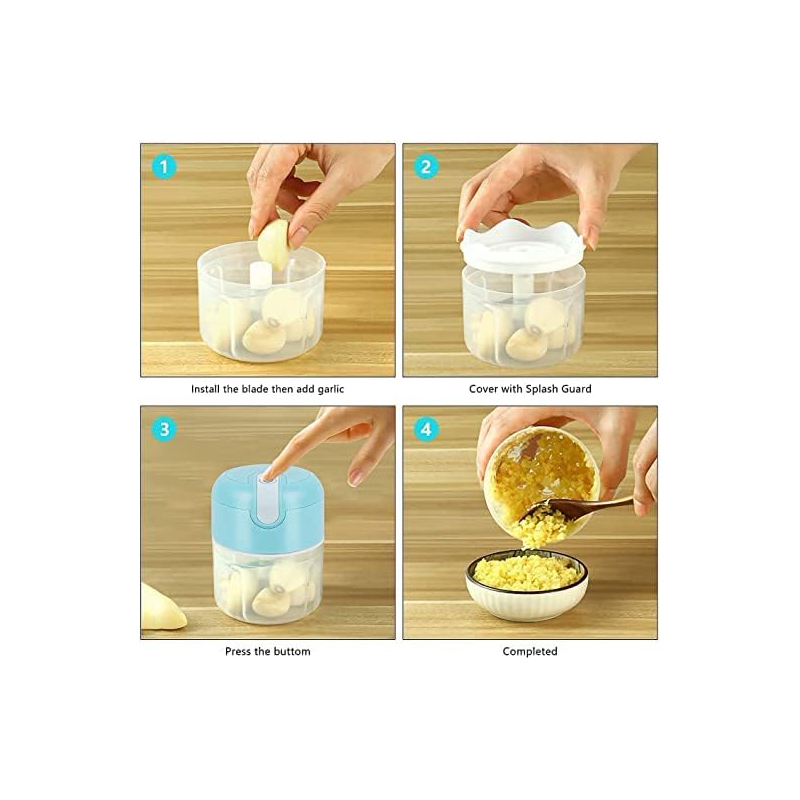 1

Install the blade then add garlic

2

Cover with Splash Guard

3

Press the buttom

4

Completed